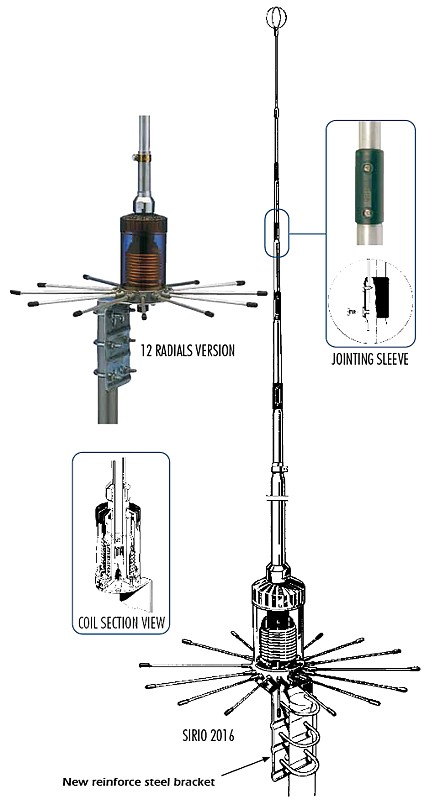 12 RADIALS VERSION

JOINTING SLEEVE

COIL SECTION VIEW

SIRIO 2016

New reinforce steel bracket