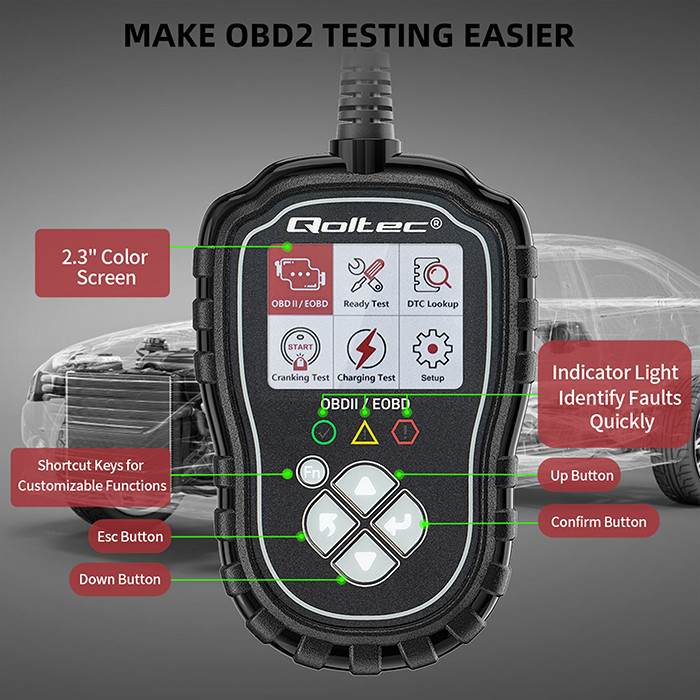 MAKE OBD2 TESTING EASIER

Qoltec®

2.3" Color Screen

OBD II / EOBD

Ready Test

DTC Lookup

START

Cranking Test

Charging Test

Setup

Indicator Light Identify Faults Quickly

OBDII / EOBD

Shortcut Keys for Customizable Functions

Fn

Up Button

Confirm Button

Esc Button

Down Button